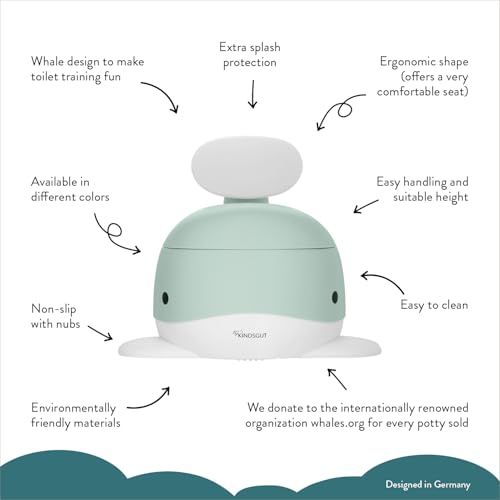 Whale design to make toilet training fun

Extra splash protection

Ergonomic shape (offers a very comfortable seat)

Available in different colors

Easy handling and suitable height

Easy to clean

Non-slip with nubs

KINDSGUT

Environmentally friendly materials

We donate to the internationally renowned organization whales.org for every potty sold

Designed in Germany