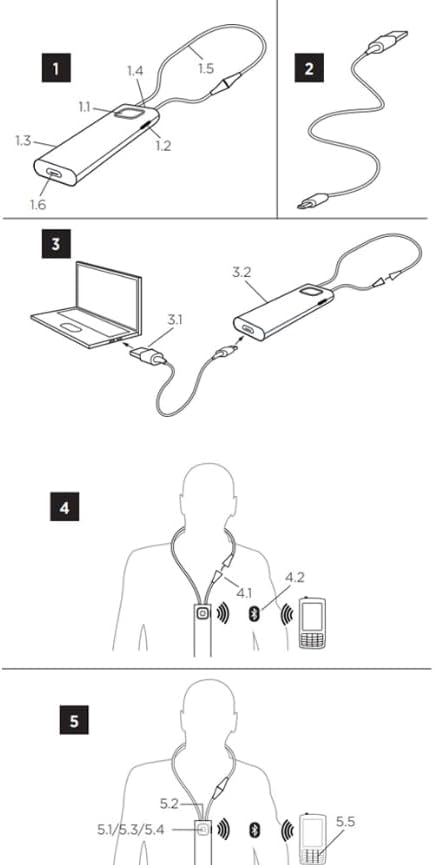 1
1.4
1.5
1.1
1.3
1.2
1.6

2

3
3.2
3.1

4
4.1
4.2

5
5.2
5.1/5.3/5.4
5.5