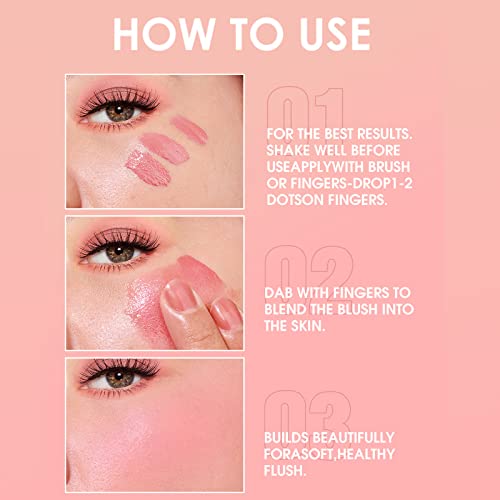 HOW TO USE

01

FOR THE BEST RESULTS. SHAKE WELL BEFORE USEAPPLYWITH BRUSH OR FINGERS-DROP1-2 DOTSON FINGERS.

02

DAB WITH FINGERS TO BLEND THE BLUSH INTO THE SKIN.

03

BUILDS BEAUTIFULLY FORASOFT,HEALTHY FLUSH.