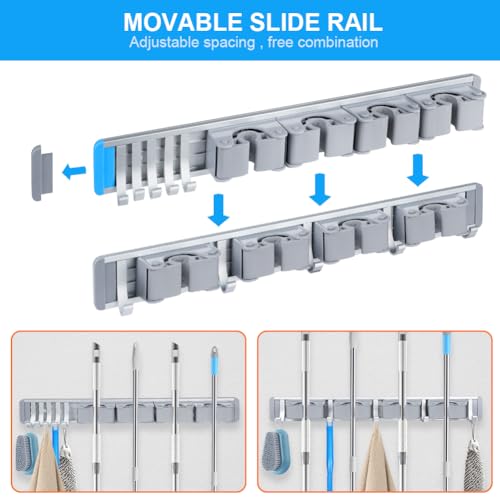 MOVABLE SLIDE RAIL
Adjustable spacing , free combination