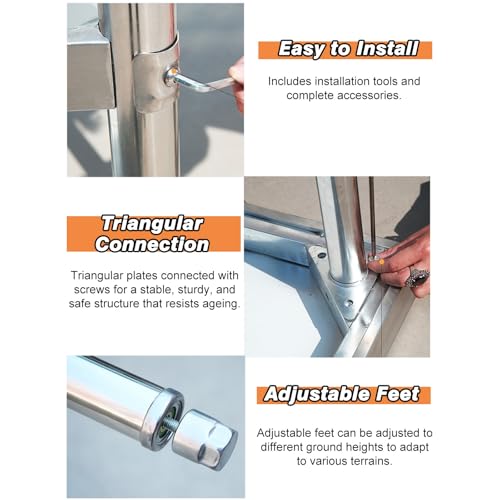 Easy to Install

Includes installation tools and complete accessories.

Triangular Connection

Triangular plates connected with screws for a stable, sturdy, and safe structure that resists ageing.

Adjustable Feet

Adjustable feet can be adjusted to different ground heights to adapt to various terrains.