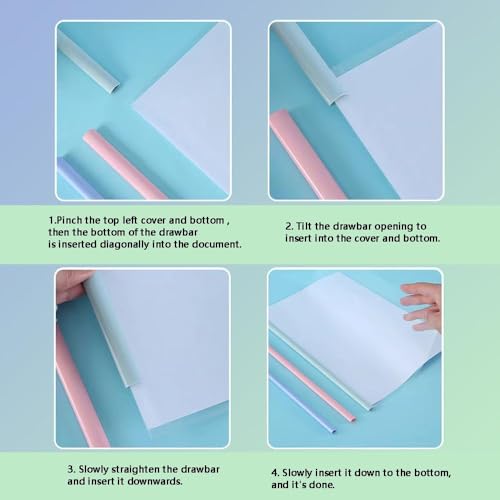 1.Pinch the top left cover and bottom , then the bottom of the drawbar is inserted diagonally into the document.

2. Tilt the drawbar opening to insert into the cover and bottom.

3. Slowly straighten the drawbar and insert it downwards.

4. Slowly insert it down to the bottom, and it's done.