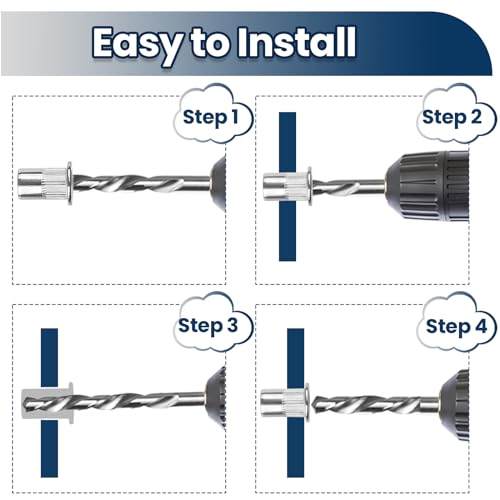 Easy to Install

Step 1

Step 2

Step 3

Step 4