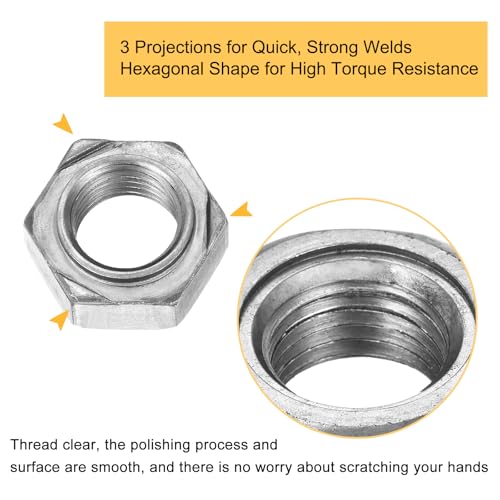 3 Projections for Quick, Strong Welds
Hexagonal Shape for High Torque Resistance

Thread clear, the polishing process and surface are smooth, and there is no worry about scratching your hands