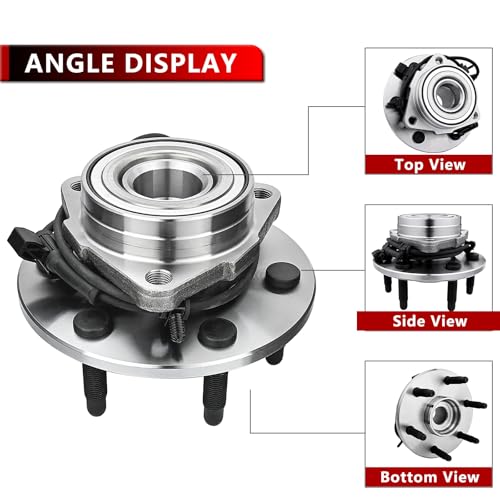 ANGLE DISPLAY

Top View

Side View

Bottom View