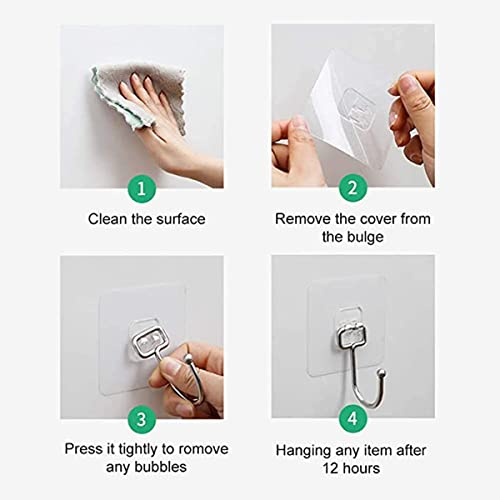 1
Clean the surface

2
Remove the cover from the bulge

3
Press it tightly to romove any bubbles

4
Hanging any item after 12 hours