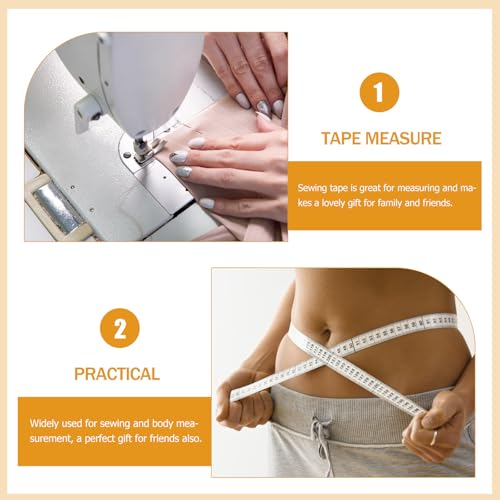 1

TAPE MEASURE

Sewing tape is great for measuring and makes a lovely gift for family and friends.

2

PRACTICAL

Widely used for sewing and body measurement, a perfect gift for friends also.