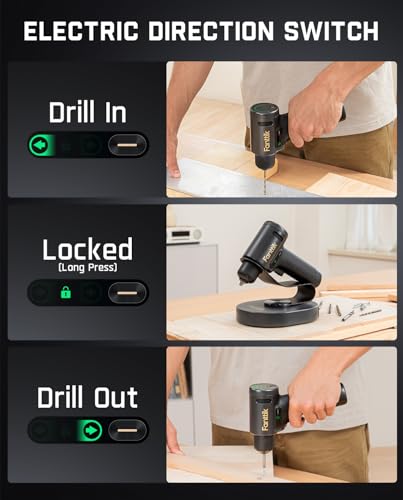 ELECTRIC DIRECTION SWITCH

Drill In

Fanttik

Locked
(Long Press)

Fanttik

Drill Out

Fanttik