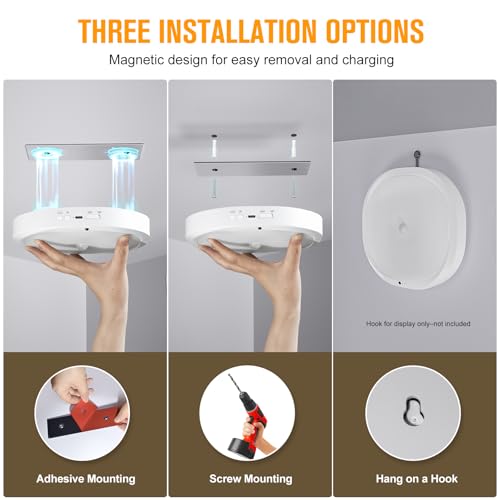 THREE INSTALLATION OPTIONS

Magnetic design for easy removal and charging

Hook for display only–not included

Adhesive Mounting

Screw Mounting

Hang on a Hook