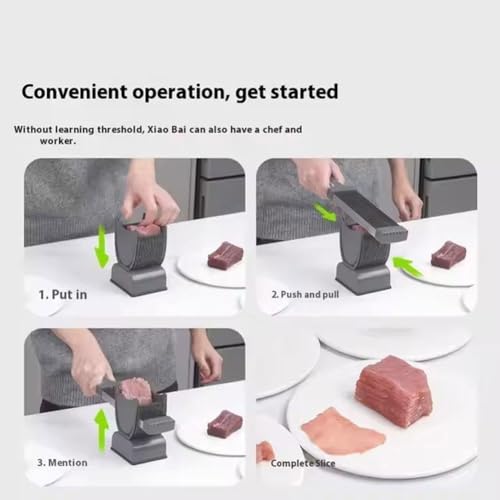 Convenient operation, get started

Without learning threshold, Xiao Bai can also have a chef and worker.

1. Put in

2. Push and pull

3. Mention

Complete Slice