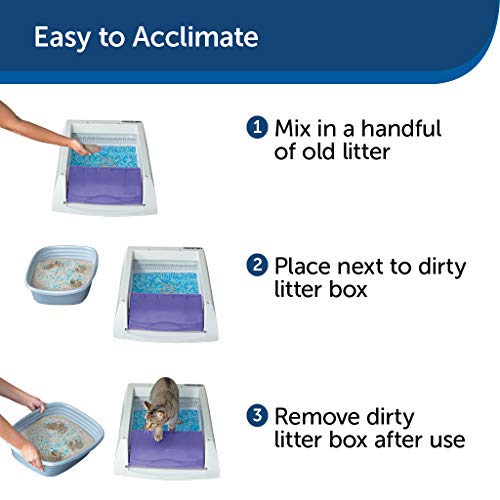 Easy to Acclimate

1 Mix in a handful of old litter

2 Place next to dirty litter box

3 Remove dirty litter box after use