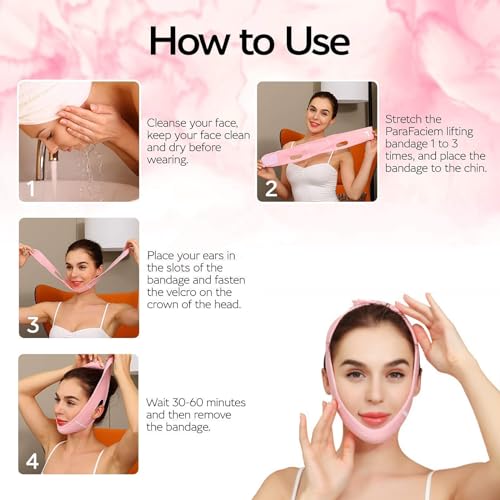 How to Use

1

Cleanse your face, keep your face clean and dry before wearing.

2

Stretch the ParaFaciem lifting bandage 1 to 3 times, and place the bandage to the chin.

3

Place your ears in the slots of the bandage and fasten the velcro on the crown of the head.

4

Wait 30-60 minutes and then remove the bandage.