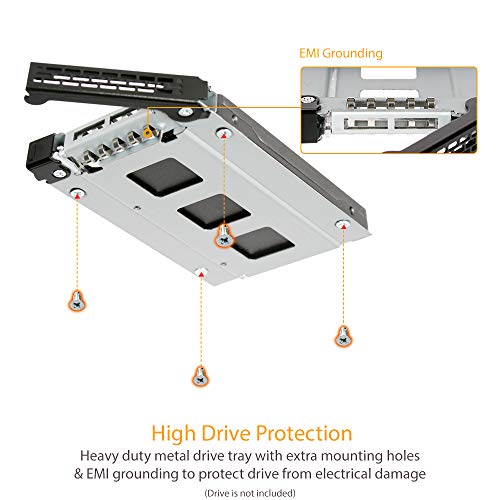 EMI Grounding

High Drive Protection

Heavy duty metal drive tray with extra mounting holes & EMI grounding to protect drive from electrical damage

(Drive is not included)