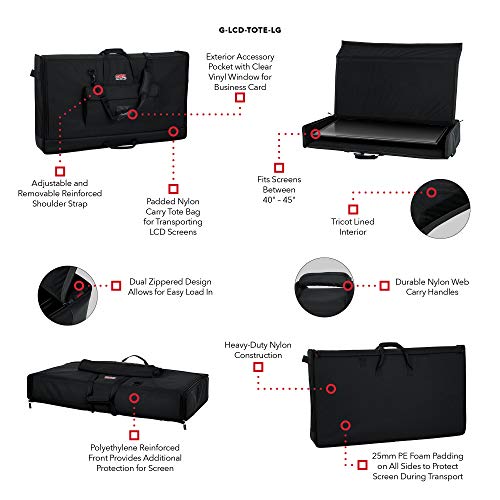 G-LCD-TOTE-LG

Exterior Accessory Pocket with Clear Vinyl Window for Business Card

Adjustable and Removable Reinforced Shoulder Strap

Padded Nylon Carry Tote Bag for Transporting LCD Screens

Fits Screens Between 40" - 45"

Tricot Lined Interior

Dual Zippered Design Allows for Easy Load In

Durable Nylon Web Carry Handles

Heavy-Duty Nylon Construction

Polyethylene Reinforced Front Provides Additional Protection for Screen

25mm PE Foam Padding on All Sides to Protect Screen During Transport