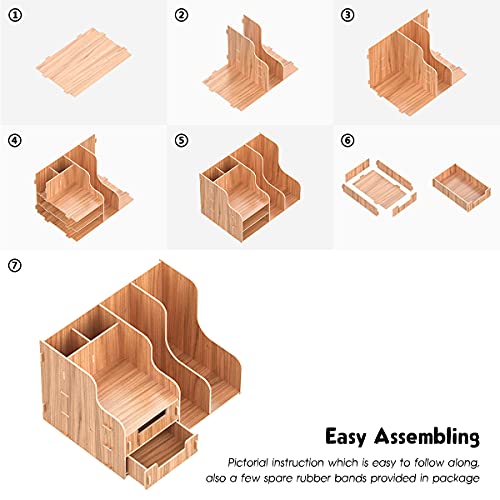 ①

②

③

④

⑤

⑥

⑦

Easy Assembling

Pictorial instruction which is easy to follow along, also a few spare rubber bands provided in package