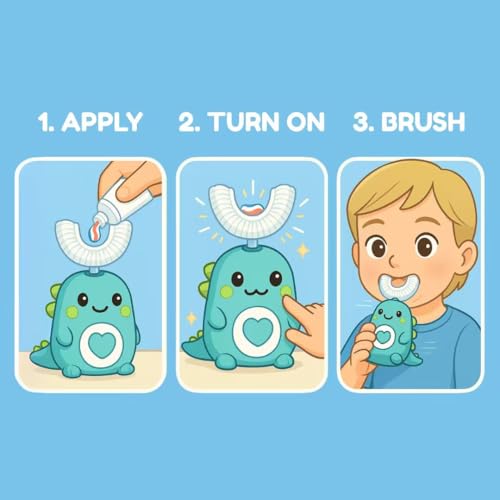 1. APPLY 2. TURN ON 3. BRUSH