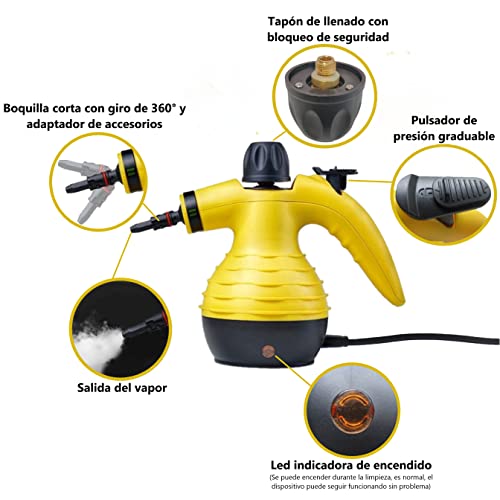 Tapón de llenado con bloqueo de seguridad

Boquilla corta con giro de 360° y adaptador de accesorios

Pulsador de presión graduable

Salida del vapor

Led indicadora de encendido
(Se puede encender durante la limpieza, es normal, el dispositivo puede seguir funcionando sin problema)