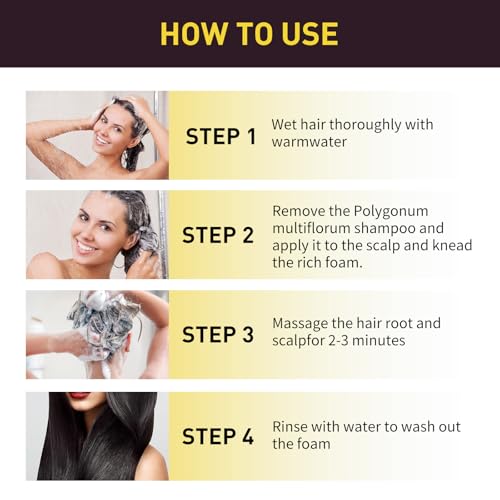 HOW TO USE

STEP 1
Wet hair thoroughly with warmwater

STEP 2
Remove the Polygonum multiflorum shampoo and apply it to the scalp and knead the rich foam.

STEP 3
Massage the hair root and scalpfor 2-3 minutes

STEP 4
Rinse with water to wash out the foam