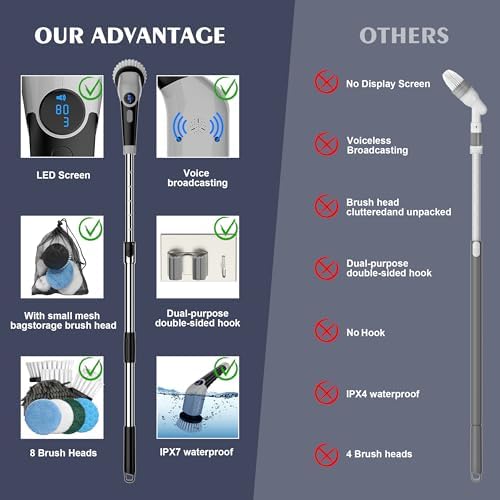 OUR ADVANTAGE

80
3

LED Screen

Voice broadcasting

With small mesh bagstorage brush head

Dual-purpose double-sided hook

8 Brush Heads

IPX7 waterproof

OTHERS

No Display Screen

Voiceless Broadcasting

Brush head clutteredand unpacked

Dual-purpose double-sided hook

No Hook

IPX4 waterproof

4 Brush heads