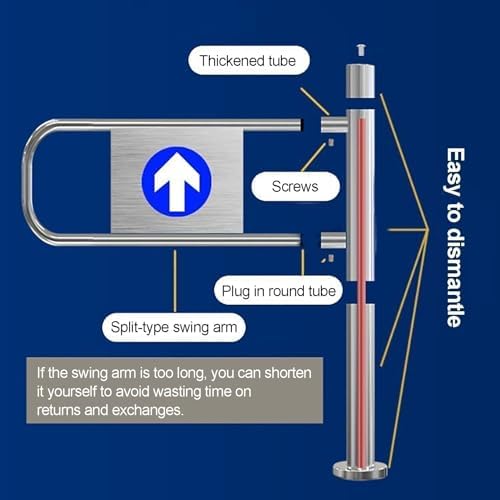 Thickened tube

Screws

Plug in round tube

Split-type swing arm

Easy to dismantle

If the swing arm is too long, you can shorten it yourself to avoid wasting time on returns and exchanges.