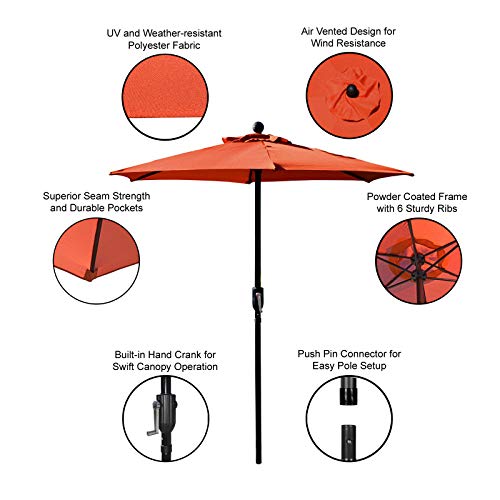 UV and Weather-resistant Polyester Fabric

Air Vented Design for Wind Resistance

Superior Seam Strength and Durable Pockets

Powder Coated Frame with 6 Sturdy Ribs

Built-in Hand Crank for Swift Canopy Operation

Push Pin Connector for Easy Pole Setup