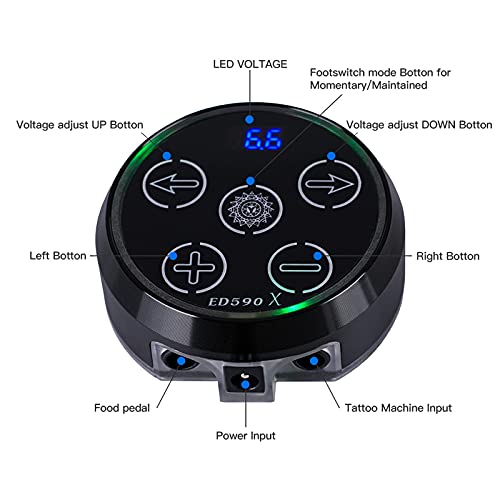 LED VOLTAGE

Footswitch mode Botton for Momentary/Maintained

Voltage adjust UP Botton

Voltage adjust DOWN Botton

6.6

Left Botton

Right Botton

ED590 X

Food pedal

Tattoo Machine Input

Power Input