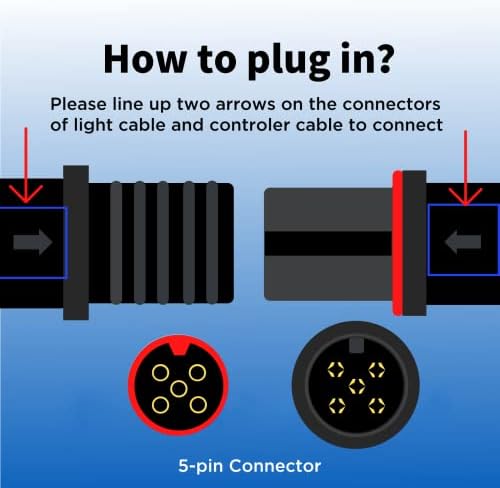 How to plug in?

Please line up two arrows on the connectors of light cable and controler cable to connect

5-pin Connector