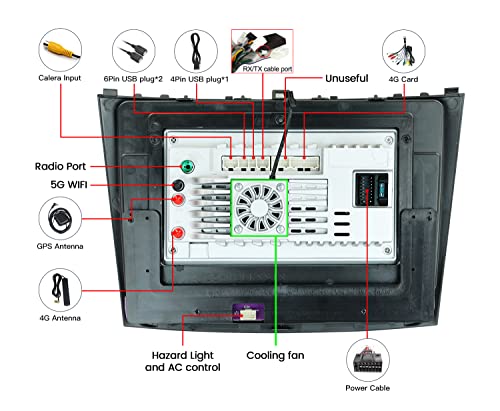 Calera Input

6Pin USB plug*2

4Pin USB plug*1

RX/TX cable port

Unuseful

4G Card

Radio Port

5G WIFI

GPS Antenna

4G Antenna

Hazard Light and AC control

Cooling fan

Power Cable