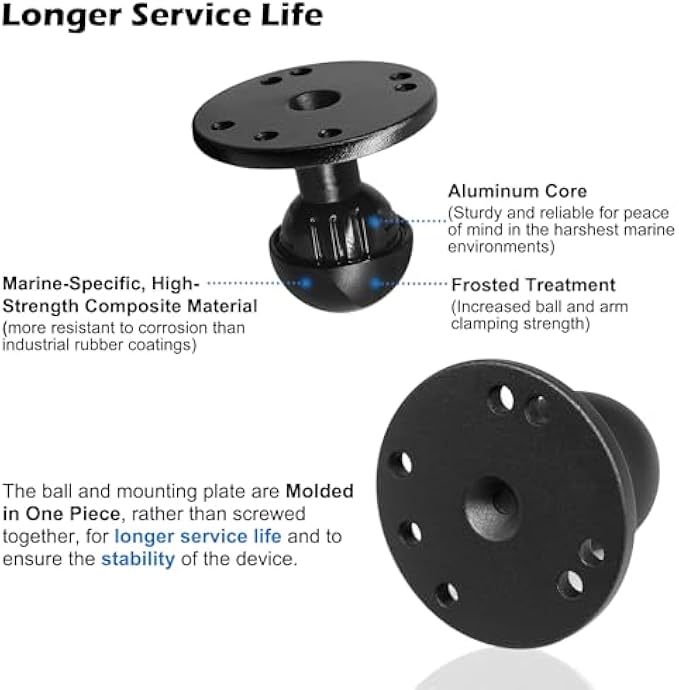 Longer Service Life

Aluminum Core
(Sturdy and reliable for peace of mind in the harshest marine environments)

Marine-Specific, High-Strength Composite Material
(more resistant to corrosion than industrial rubber coatings)

Frosted Treatment
(Increased ball and arm clamping strength)

The ball and mounting plate are Molded in One Piece, rather than screwed together, for longer service life and to ensure the stability of the device.