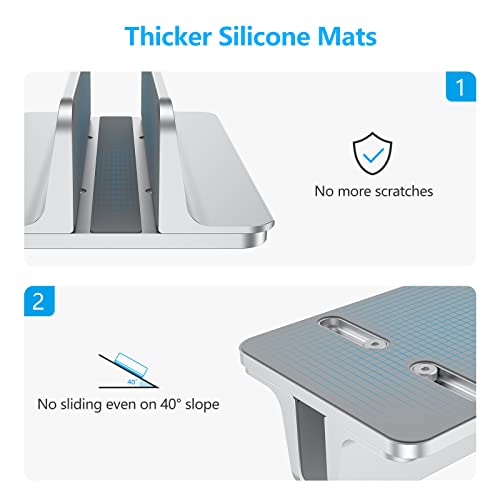 Thicker Silicone Mats

1

No more scratches

2

40°

No sliding even on 40° slope