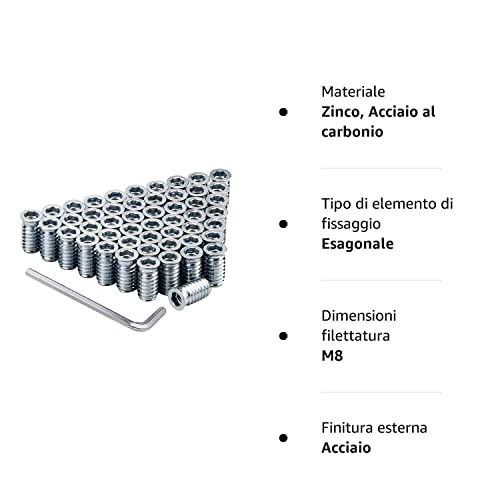 Materiale
Zinco, Acciaio al carbonio

Tipo di elemento di fissaggio
Esagonale

Dimensioni filettatura
M8

Finitura esterna
Acciaio