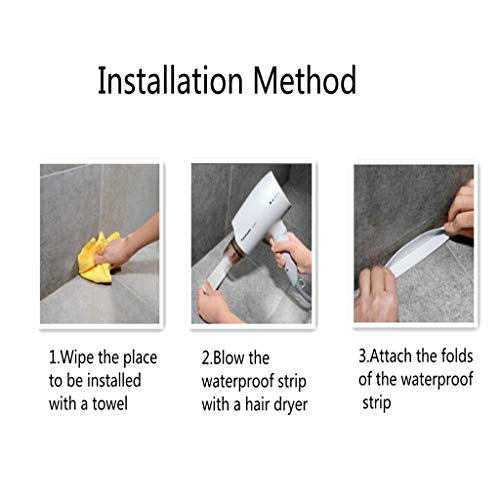 Installation Method

1.Wipe the place to be installed with a towel

2.Blow the waterproof strip with a hair dryer

3.Attach the folds of the waterproof strip