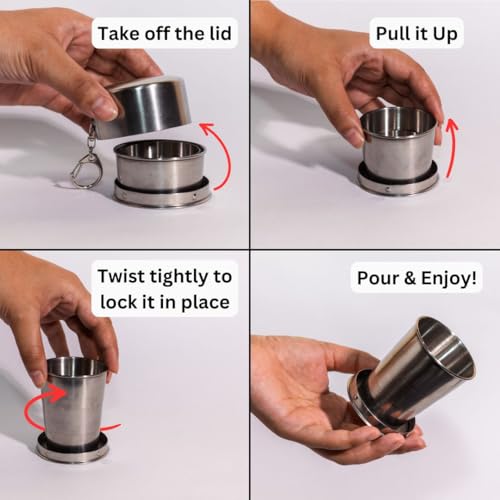 Take off the lid

Pull it Up

Twist tightly to lock it in place

Pour & Enjoy!