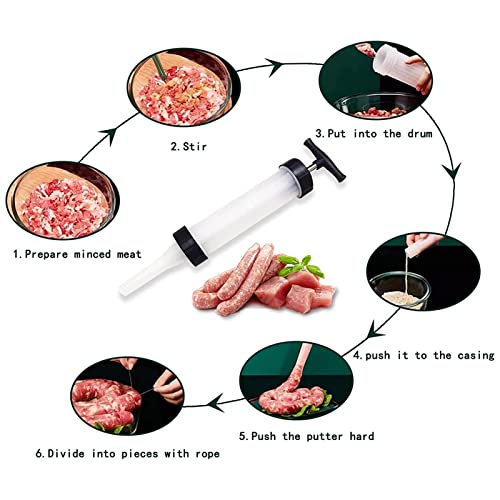 1.Prepare minced meat

2.Stir

3.Put into the drum

4.push it to the casing

5.Push the putter hard

6.Divide into pieces with rope