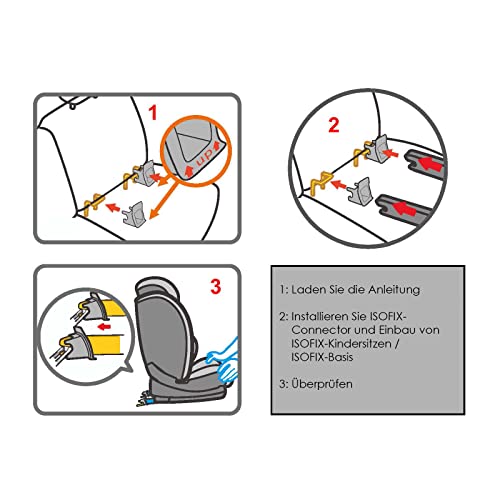 1

up

2

3

1: Laden Sie die Anleitung

2: Installieren Sie ISOFIX-Connector und Einbau von ISOFIX-Kindersitzen / ISOFIX-Basis

3: Überprüfen