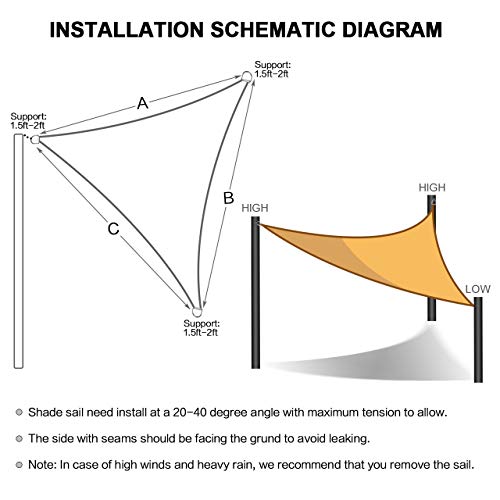 INSTALLATION SCHEMATIC DIAGRAM

Support:
1.5ft-2ft

Support:
1.5ft-2ft

A

B

C

Support:
1.5ft-2ft

HIGH

HIGH

LOW

Shade sail need install at a 20-40 degree angle with maximum tension to allow.

The side with seams should be facing the grund to avoid leaking.

Note: In case of high winds and heavy rain, we recommend that you remove the sail.