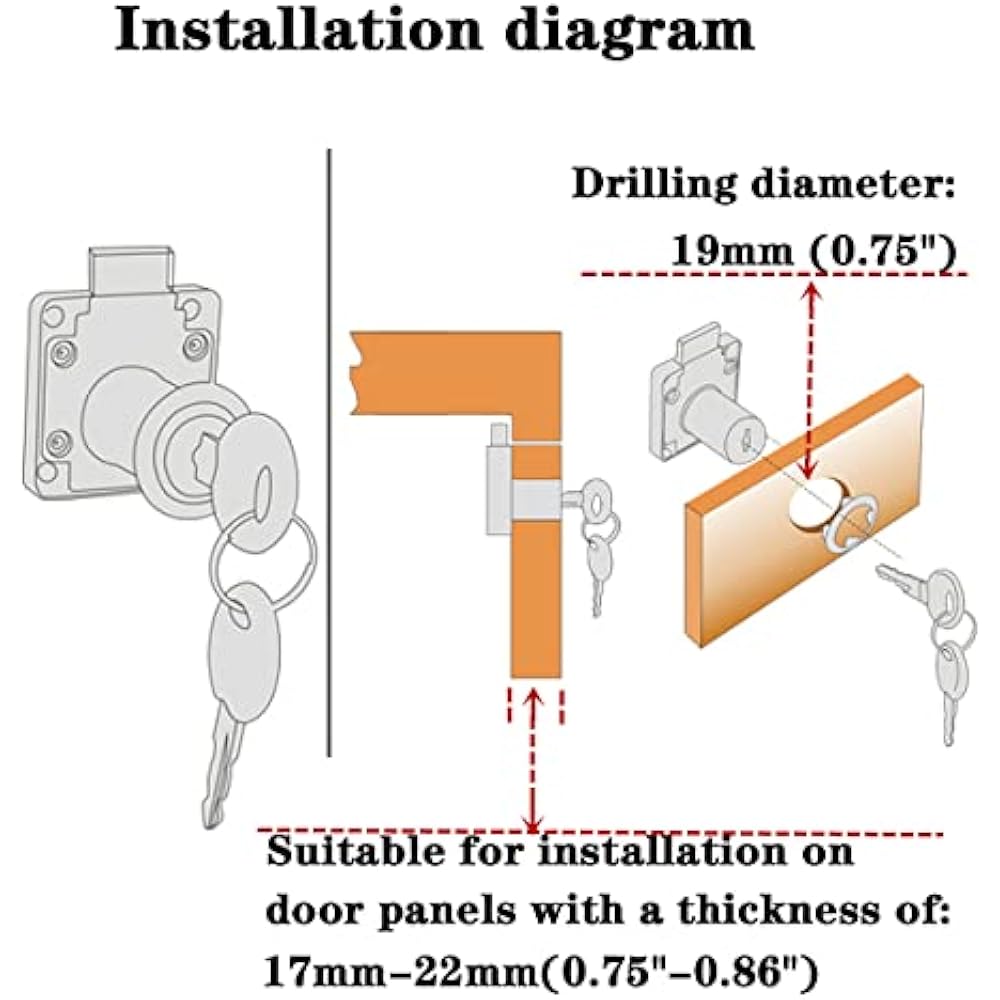 Installation diagram

Drilling diameter:
19mm (0.75")

Suitable for installation on door panels with a thickness of: 17mm-22mm(0.75"-0.86")