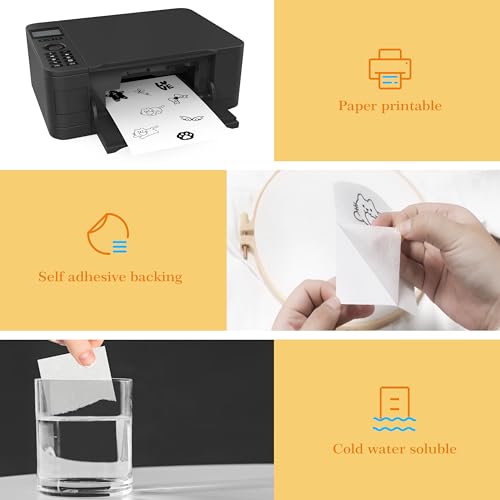 Paper printable

Self adhesive backing

Cold water soluble