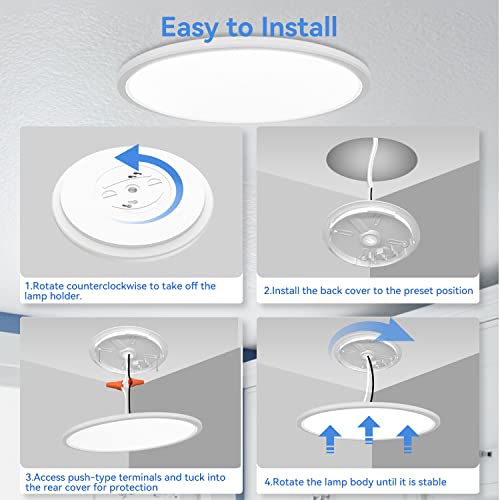 Easy to Install

1.Rotate counterclockwise to take off the lamp holder.

2.Install the back cover to the preset position

3.Access push-type terminals and tuck into the rear cover for protection

4.Rotate the lamp body until it is stable