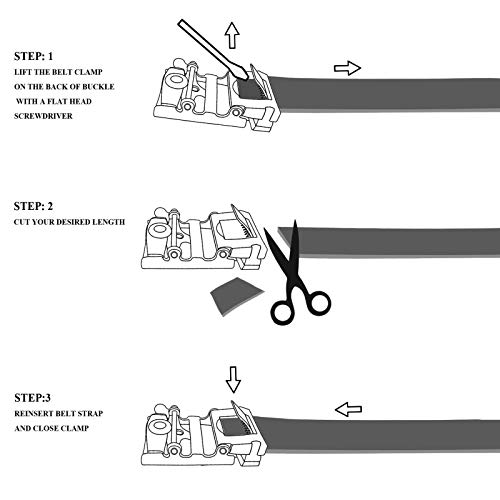 STEP: 1
LIFT THE BELT CLAMP ON THE BACK OF BUCKLE WITH A FLAT HEAD SCREWDRIVER

STEP: 2
CUT YOUR DESIRED LENGTH

STEP:3
REINSERT BELT STRAP AND CLOSE CLAMP