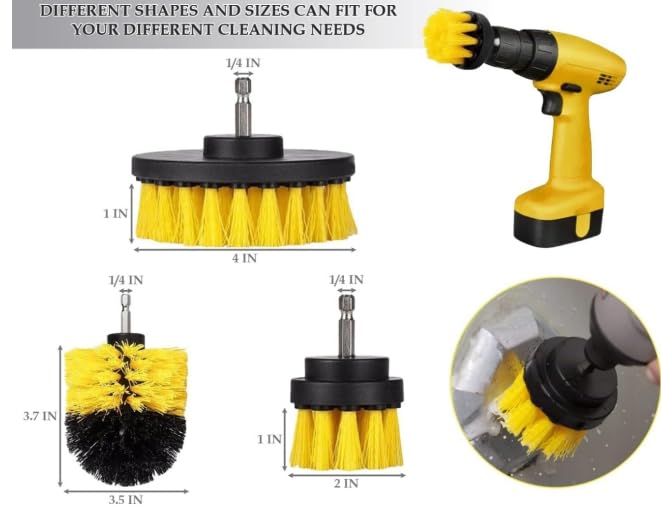 DIFFERENT SHAPES AND SIZES CAN FIT FOR YOUR DIFFERENT CLEANING NEEDS

1/4 IN

1 IN

4 IN

1/4 IN

3.7 IN

3.5 IN

1/4 IN

1 IN

2 IN