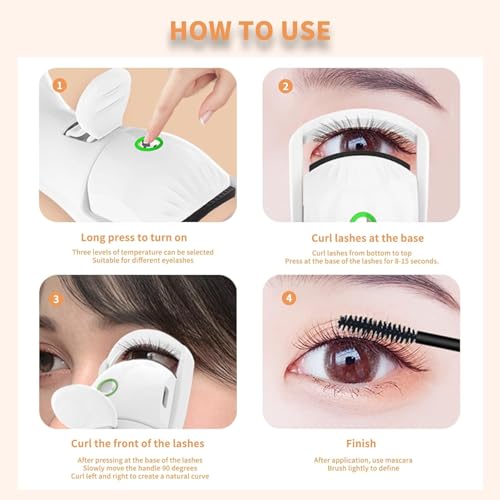 HOW TO USE

1

Long press to turn on

Three levels of temperature can be selected
Suitable for different eyelashes

2

Curl lashes at the base

Curl lashes from bottom to top
Press at the base of the lashes for 8-15 seconds.

3

Curl the front of the lashes

After pressing at the base of the lashes
Slowly move the handle 90 degrees
Curl left and right to create a natural curve

4

Finish

After application, use mascara
Brush lightly to define