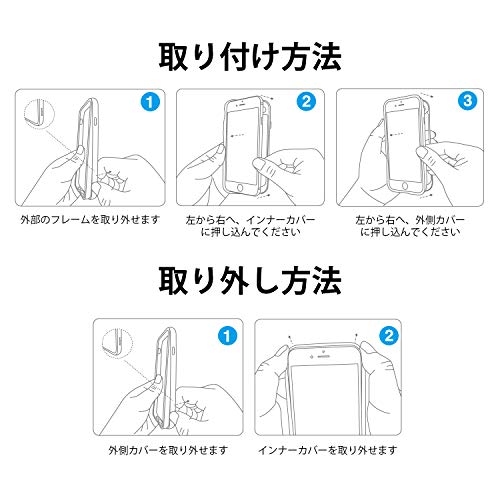 取り付け方法

1
外部のフレームを取り外せます

2
左から右へ、インナーカバーに押し込んでください

3
左から右へ、外側カバーに押し込んでください

取り外し方法

1
外側カバーを取り外せます

2
インナーカバーを取り外せます