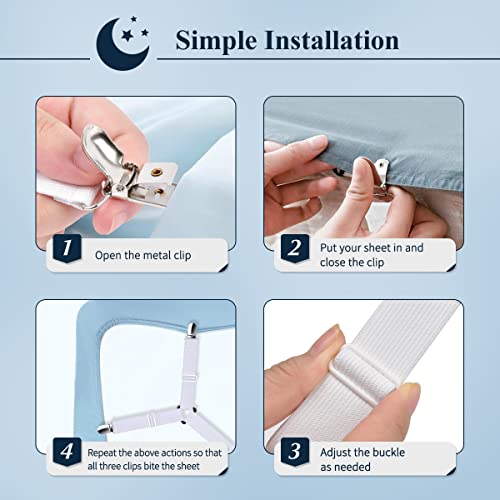 Simple Installation

1 Open the metal clip

2 Put your sheet in and close the clip

4 Repeat the above actions so that all three clips bite the sheet

3 Adjust the buckle as needed