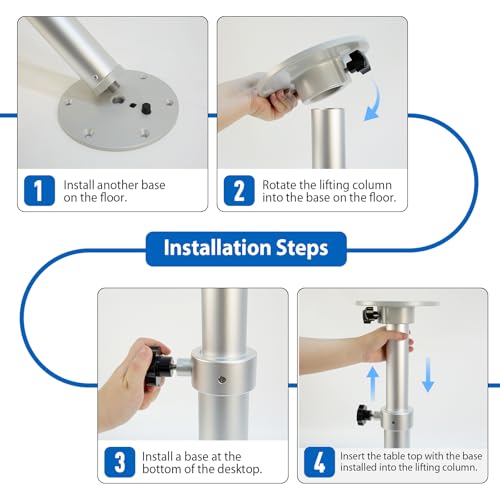 1 Install another base on the floor.

2 Rotate the lifting column into the base on the floor.

Installation Steps

3 Install a base at the bottom of the desktop.

4 Insert the table top with the base installed into the lifting column.