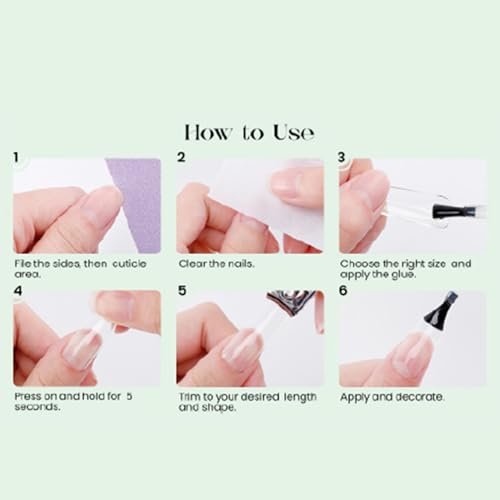 How to Use

1

File the sides, then cuticle area.

2

Clear the nails.

3

Choose the right size and apply the glue.

4

Press on and hold for 5 seconds.

5

Trim to your desired length and shape.

6

Apply and decorate.