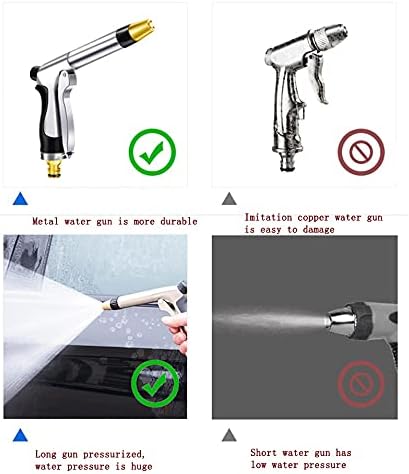 Metal water gun is more durable

Imitation copper water gun is easy to damage

Long gun pressurized, water pressure is huge

Short water gun has low water pressure