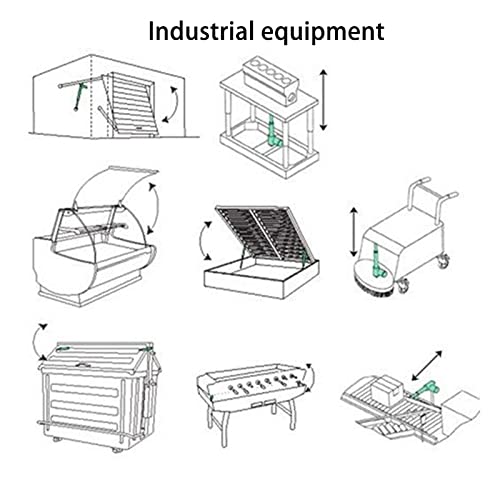 Industrial equipment