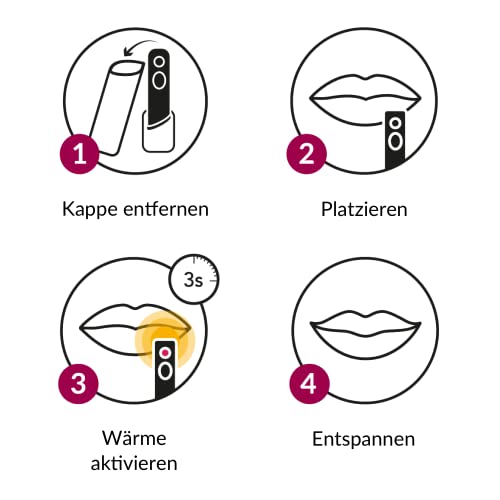 1

Kappe entfernen

2

Platzieren

3s

3

Wärme aktivieren

4

Entspannen