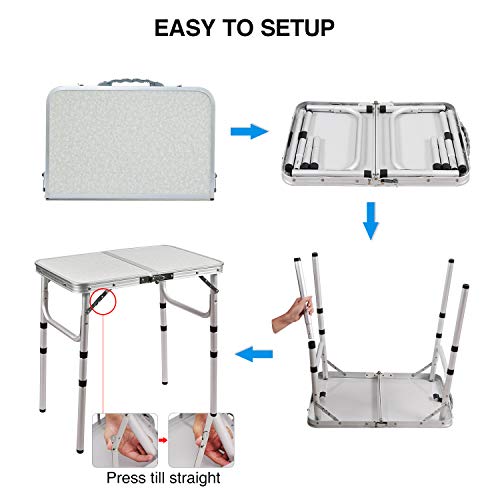 EASY TO SETUP

Press till straight